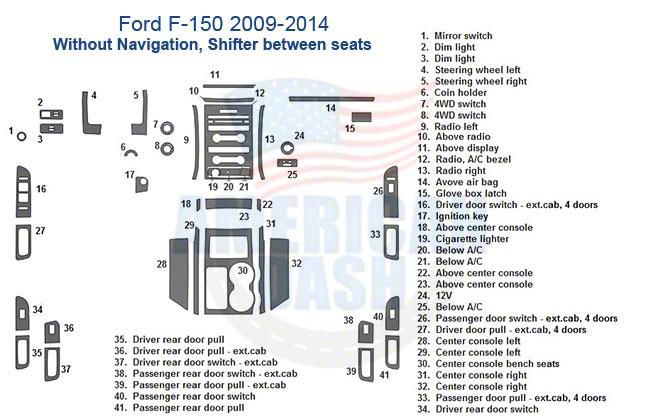 Ford F-150 2009-2014
Without Navigation, Shifter between seats

1 2 3 4 5 6 7 8 9 10 11 12 13 14 15 16 17 18 19 20 21 22 23 24 25 26 27 28 29 30 31 32 33 34 35 36 37 38 39 40 41

AMERICAN DASH

1. Mirror switch
2. Dim light
3. Dim light
4. Steering wheel left
5. Steering wheel right
6. Coin holder
7. 4WD switch
8. 4WD switch
9. Radio left
10. Above radio
11. Above display
12. Radio, A/C bezel
13. Radio right
14. Avove air bag
15. Glove box latch
16. Driver door switch - ext.cab, 4 doors
17. Ignition key
18. Above center console
19. Cigarette lighter
20. Below A/C
21. Below A/C
22. Above center console
23. Above center console
24. 12V
25. Below A/C
26. Passenger door switch - ext.cab, 4 doors
27. Driver door pull - ext.cab, 4 doors
28. Center console left
29. Center console left
30. Center console bench seats
31. Center console right
32. Center console right
33. Passenger door pull - ext.cab, 4 doors
34. Driver rear door switch

35. Driver rear door pull
36. Driver rear door pull - ext.cab
37. Driver rear door switch - ext.cab
38. Passenger rear door switch - ext.cab
39. Passenger rear door pull - ext.cab
40. Passenger rear door switch
41. Passenger rear door pull