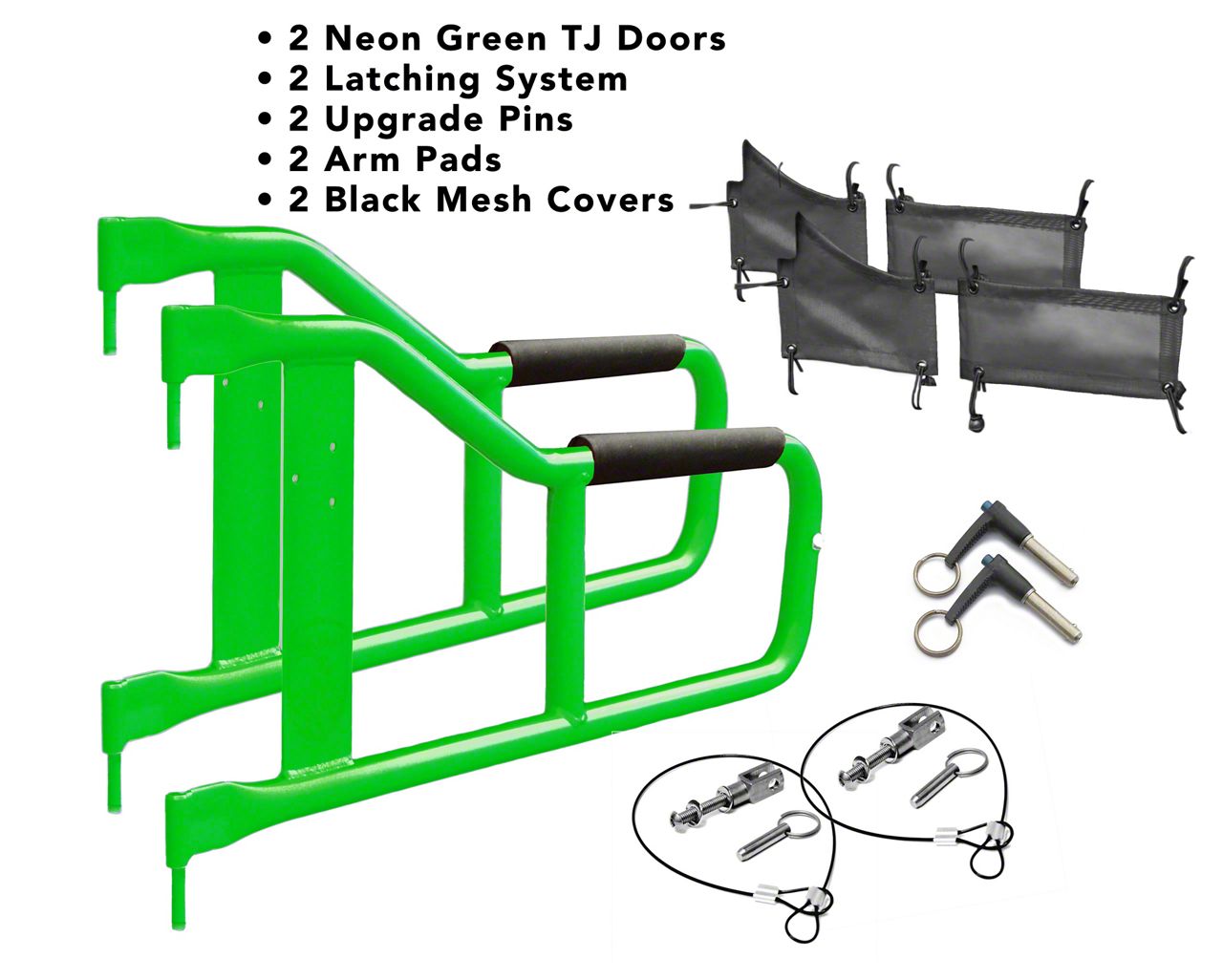 • 2 Neon Green TJ Doors
• 2 Latching System
• 2 Upgrade Pins
• 2 Arm Pads
• 2 Black Mesh Covers