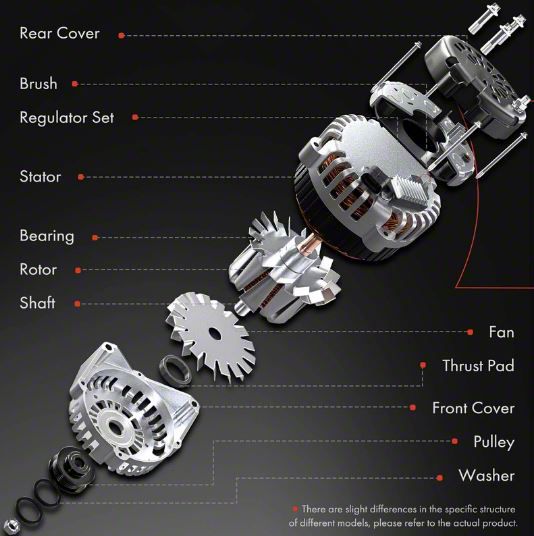 Rear Cover

Brush

Regulator Set

Stator

Bearing

Rotor

Shaft

Fan

Thrust Pad

Front Cover

Pulley

Washer

There are slight differences in the specific structure of different models, please refer to the actual product.