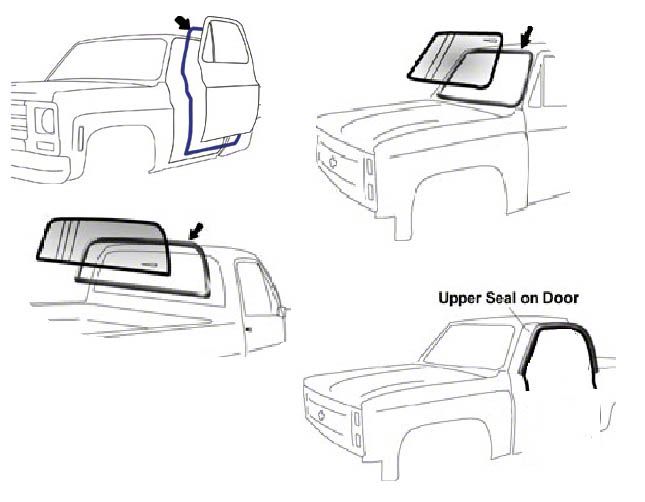 Upper Seal on Door