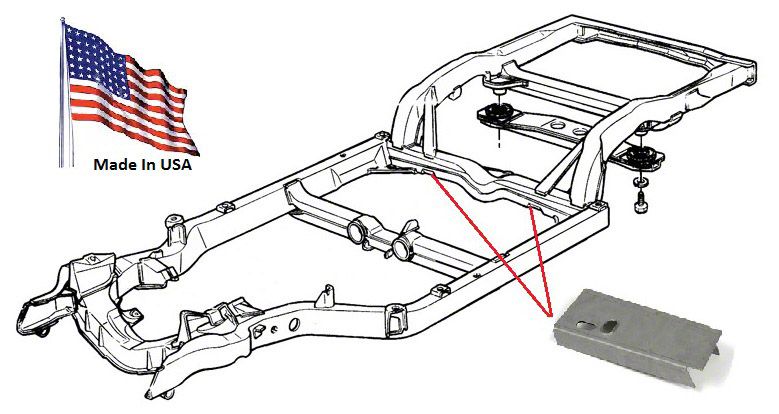 Made In USA